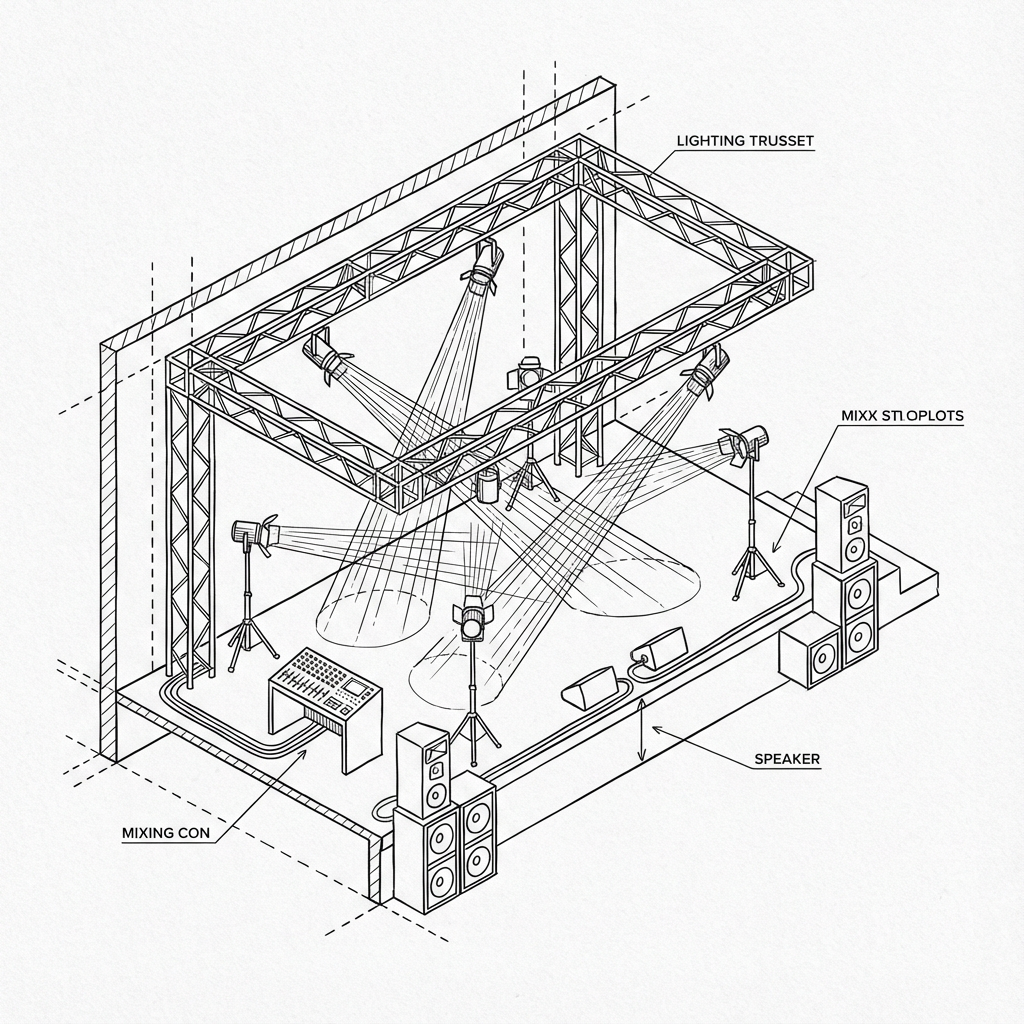 LIGHTING TRUSSET

MIXX STI OPLOTS

SPEAKER

MIXING CON